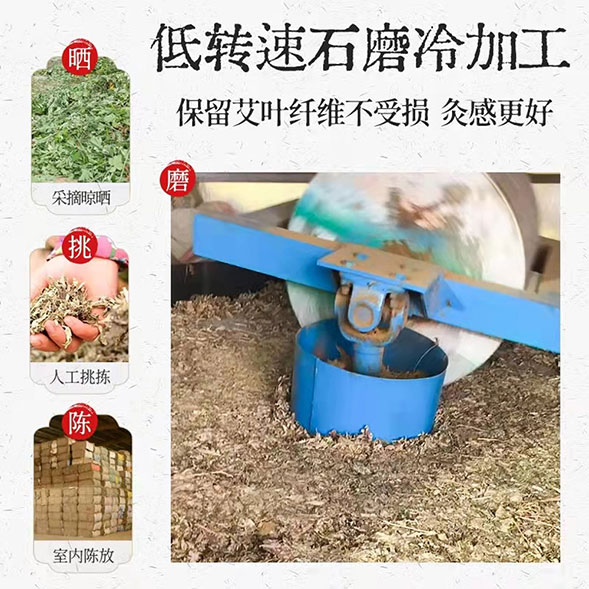 低转速石磨冷加工

保留艾叶纤维不受损 灸感更好

晒

采摘晾晒

挑

人工挑拣

陈

室内陈放

磨